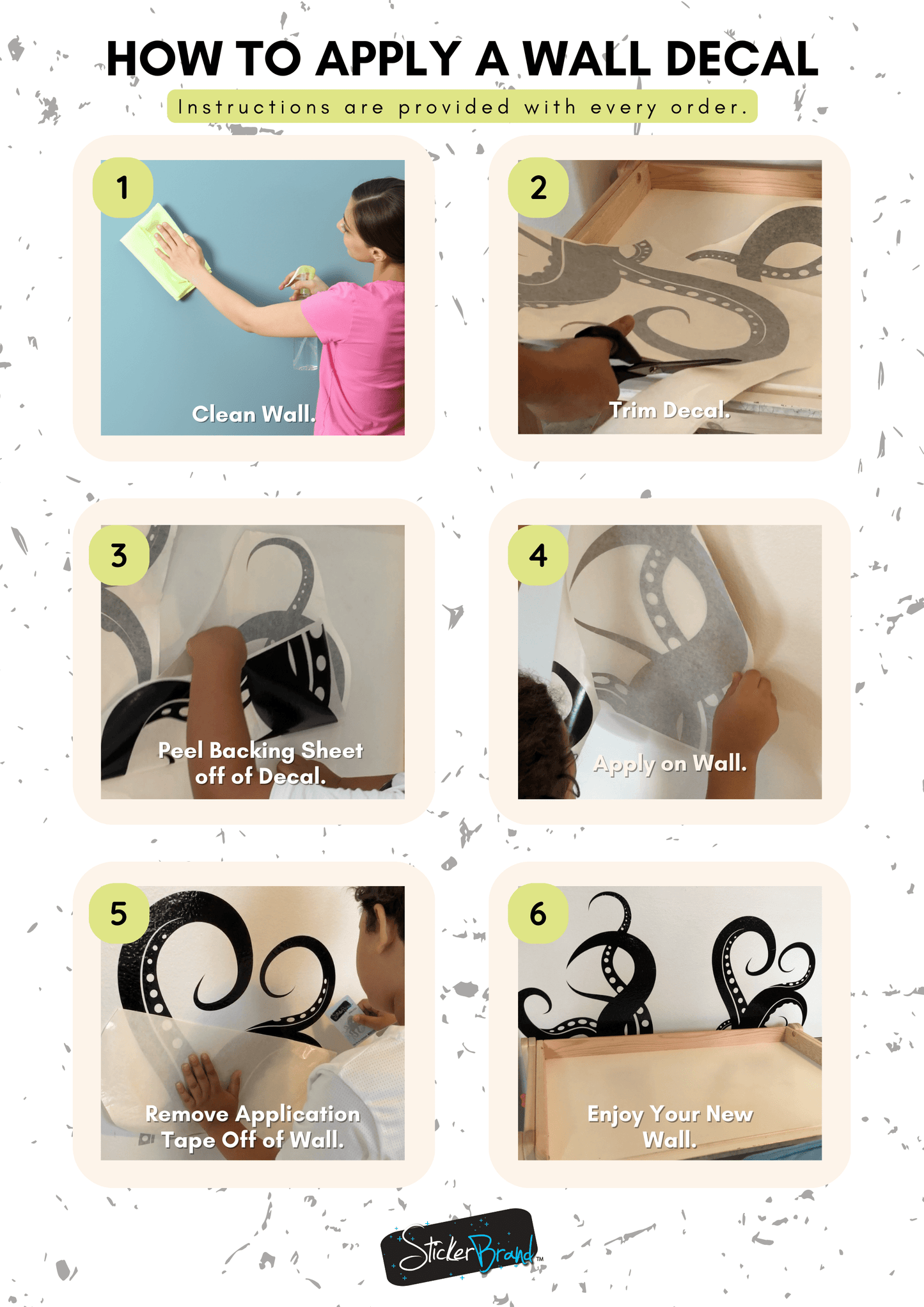 HOW TO APPLY A WALL DECAL

Instructions are provided with every order.

1

Clean Wall.

2

Trim Decal.

3

Peel Backing Sheet off of Decal.

4

Apply on Wall.

5

Remove Application Tape Off of Wall.

6

Enjoy Your New Wall.

StickerBrand™